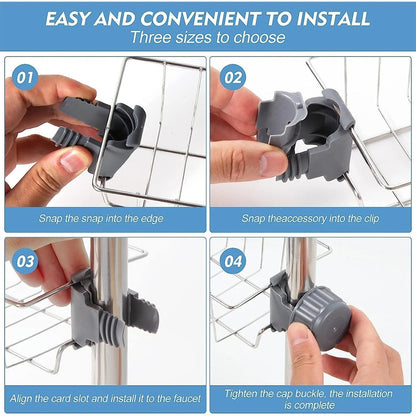 EASY AND CONVENIENT TO INSTALL
Three sizes to choose

01

Snap the snap into the edge

02

Snap theaccessory into the clip

03

Align the card slot and install it to the faucet

04

Tighten the cap buckle, the installation is complete